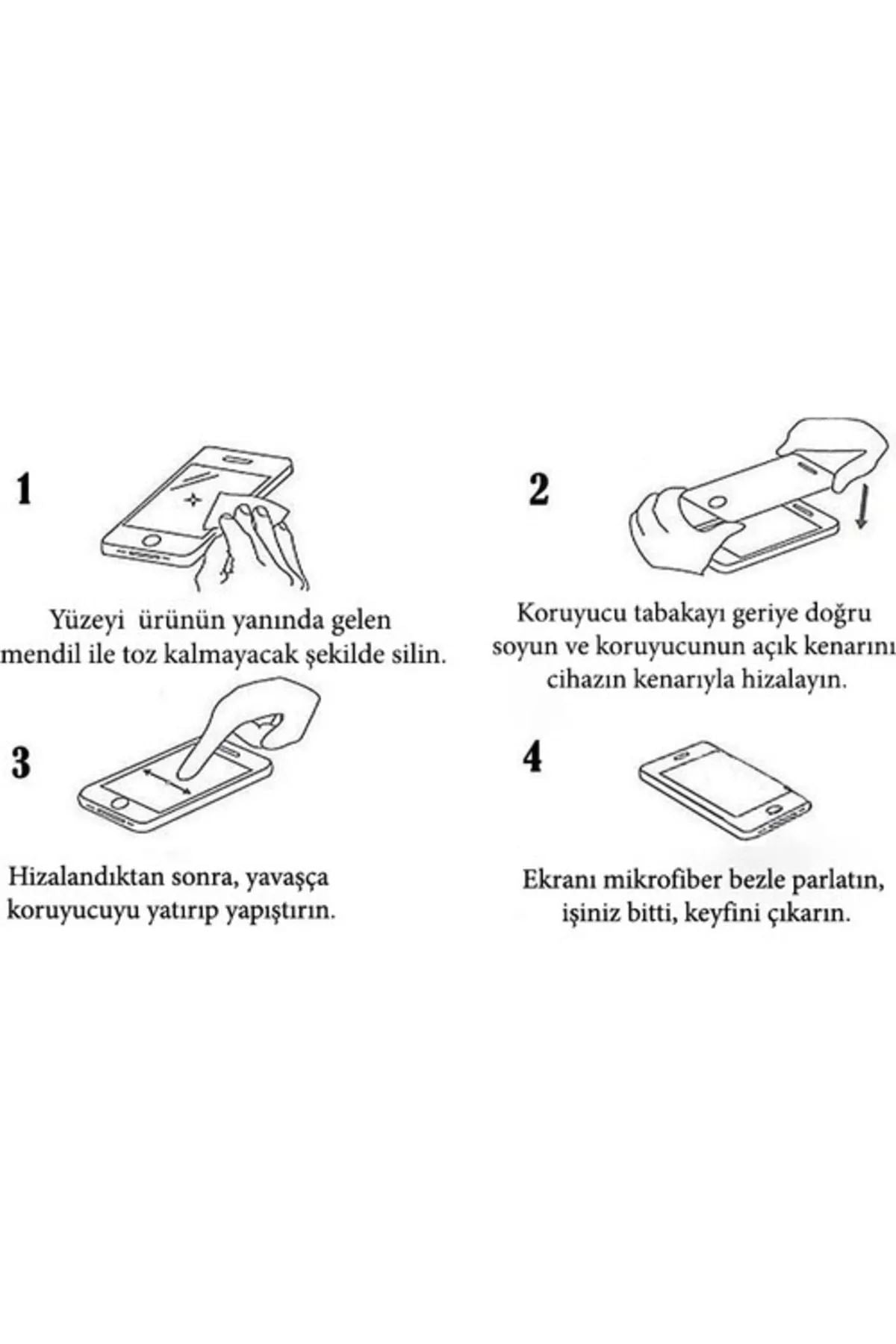 1

Yüzeyi ürünün yanında gelen mendil ile toz kalmayacak şekilde silin.

2

Koruyucu tabakayı geriye doğru soyun ve koruyucunun açık kenarını cihazın kenarıyla hizalayın.

3

Hizalandıktan sonra, yavaşça koruyucuyu yatırıp yapıştırın.

4

Ekranı mikrofiber bezle parlatın, işiniz bitti, keyfini çıkarın.